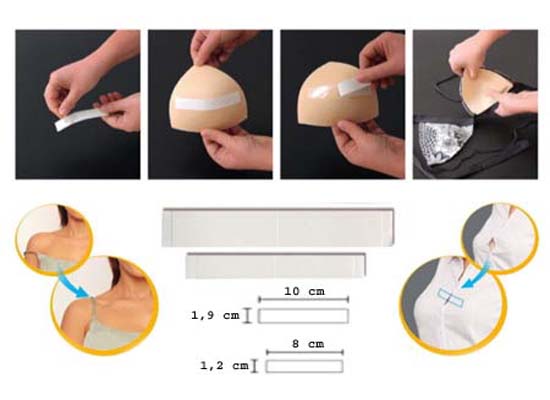 10 cm
1,9 cm
8 cm
1,2 cm